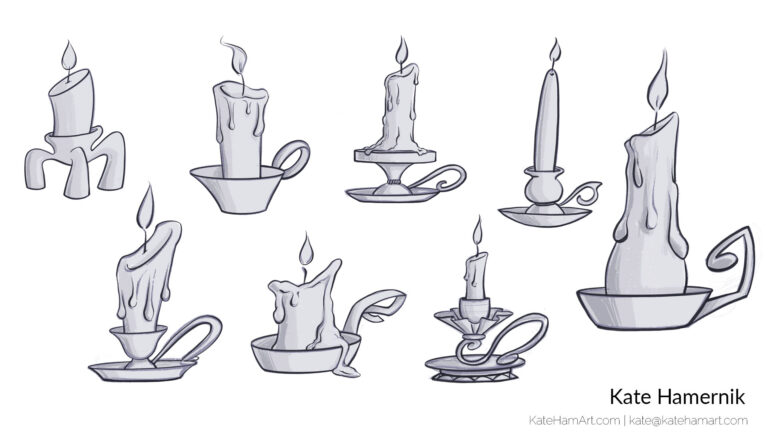 Kate Hamernik
KateHamArt.com | kate@katehamart.com